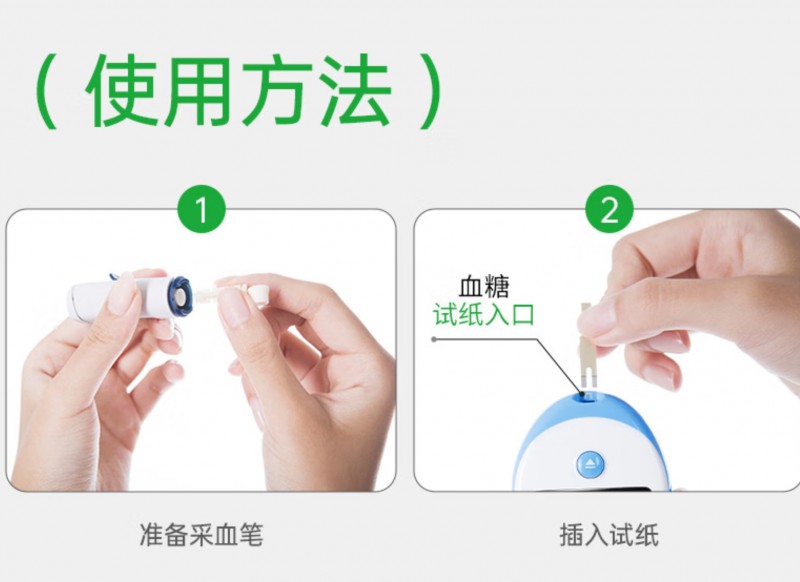 ( 使用方法 )

1

准备采血笔

2

血糖
试纸入口

插入试纸